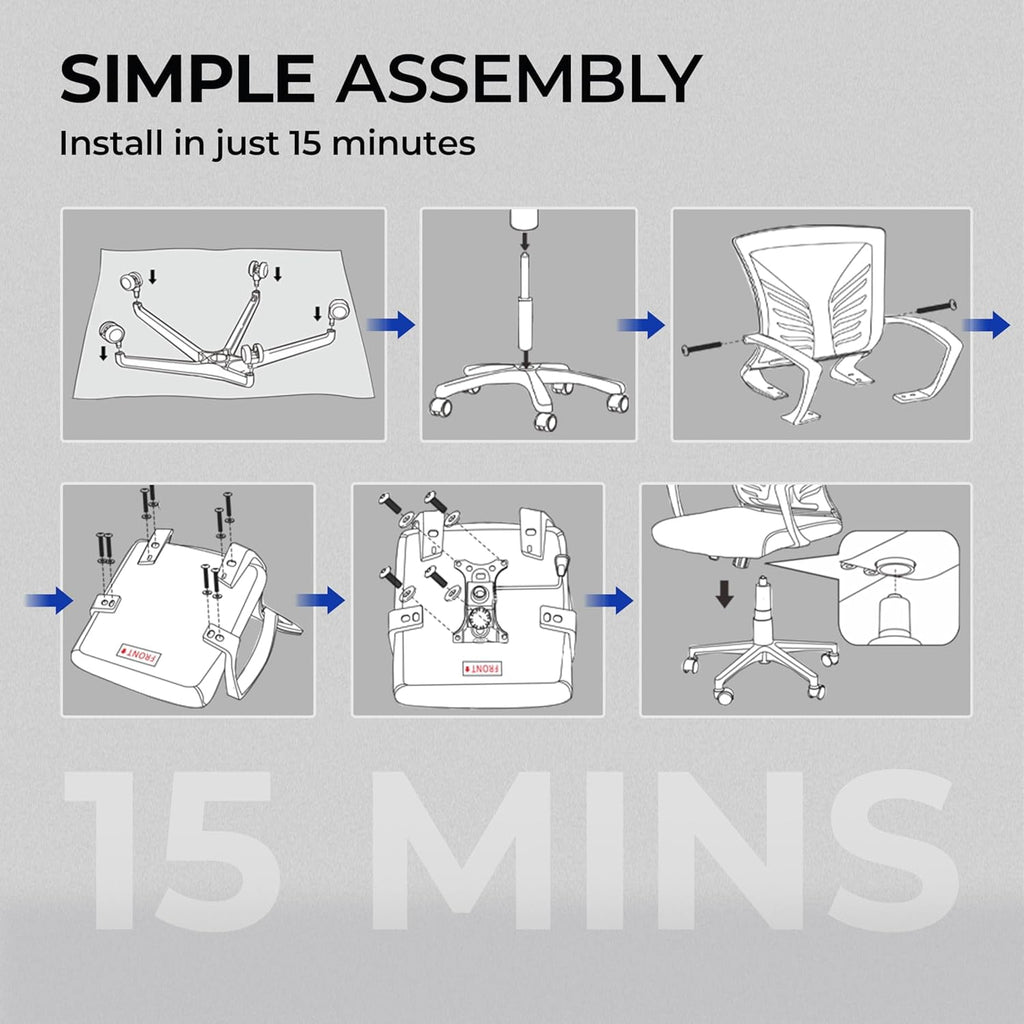 SIMPLE ASSEMBLY

Install in just 15 minutes

FRONT

FRONT

15 MINS