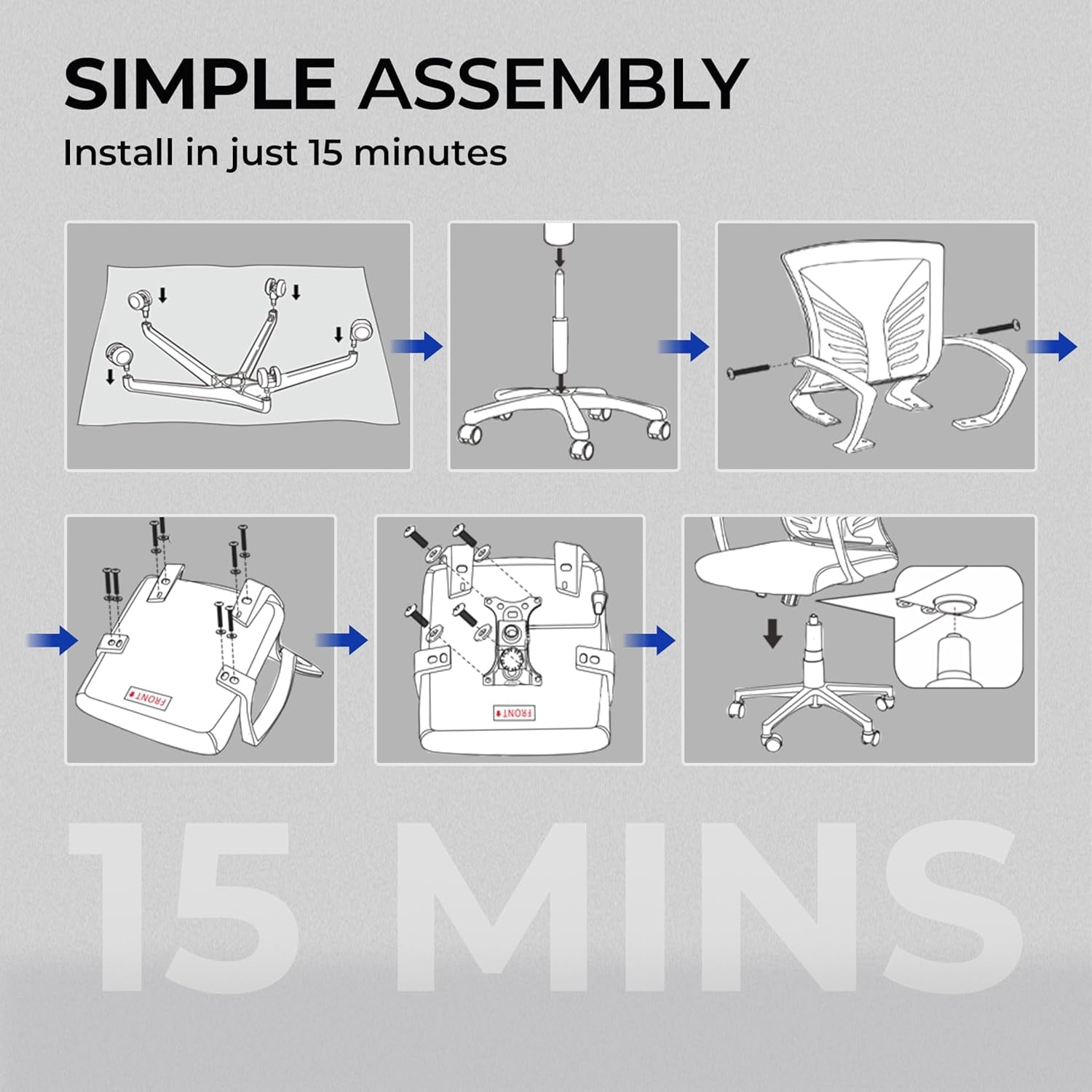 SIMPLE ASSEMBLY
Install in just 15 minutes

FRONT

FRONT

15 MINS